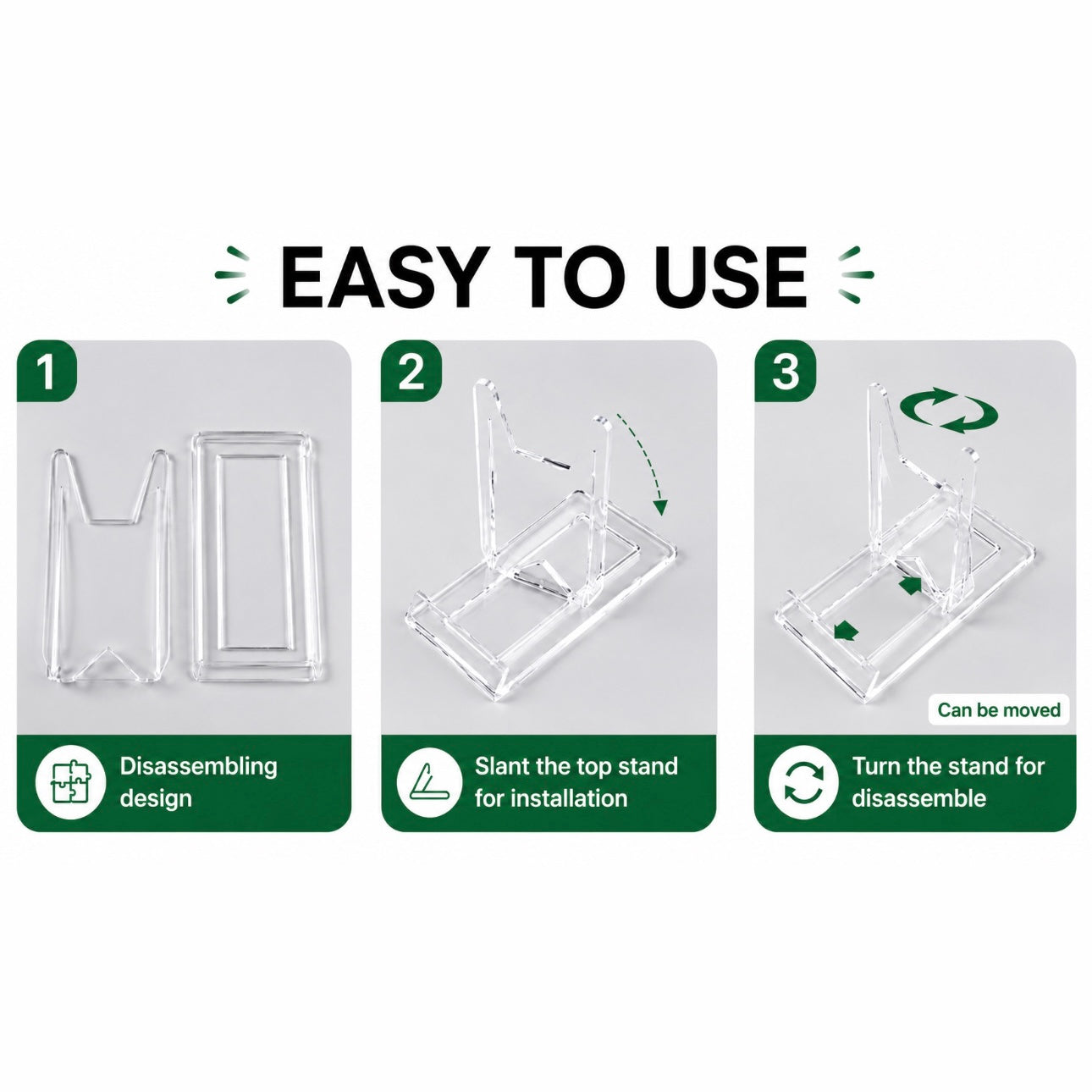 EASY TO USE

1

Disassembling design

2

Slant the top stand for installation

3

Can be moved

Turn the stand for disassemble